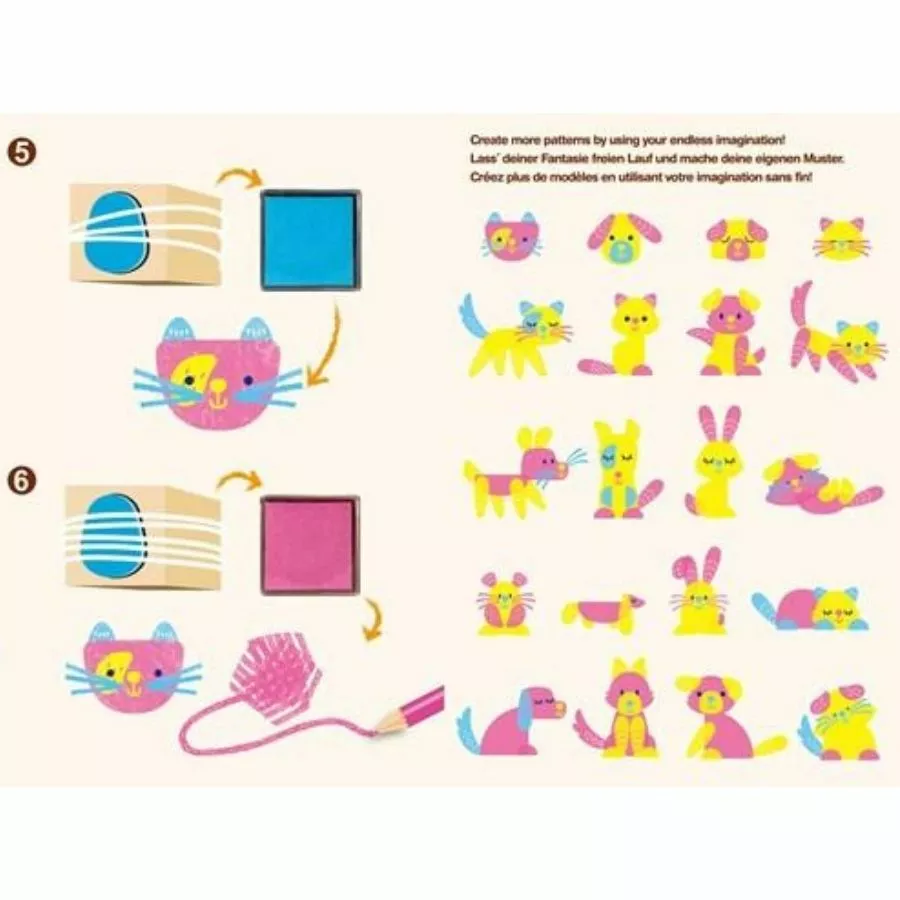 5

6

Create more patterns by using your endless imagination!
Lass´ deiner Fantasie freien Lauf und mache deine eigenen Muster.
Créez plus de modèles en utilisant votre imagination sans fin!